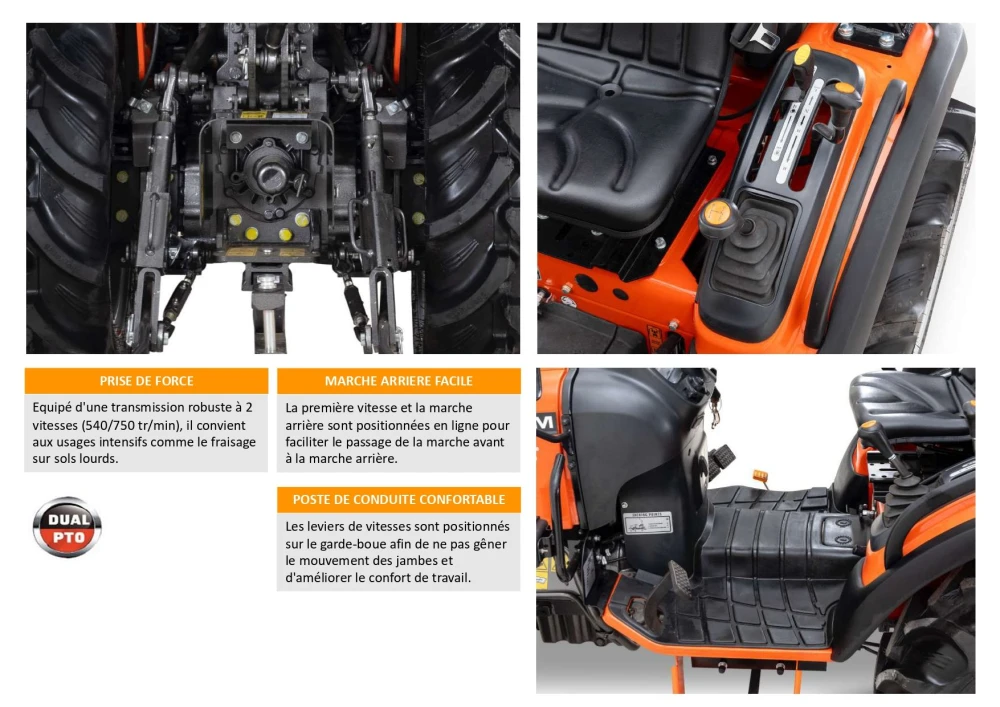 PRISE DE FORCE

Equipé d'une transmission robuste à 2 vitesses (540/750 tr/min), il convient aux usages intensifs comme le fraisage sur sols lourds.

DUAL PTO

MARCHE ARRIERE FACILE

La première vitesse et la marche arrière sont positionnées en ligne pour faciliter le passage de la marche avant à la marche arrière.

POSTE DE CONDUITE CONFORTABLE

Les leviers de vitesses sont positionnés sur le garde-boue afin de ne pas gêner le mouvement des jambes et d'améliorer le confort de travail.